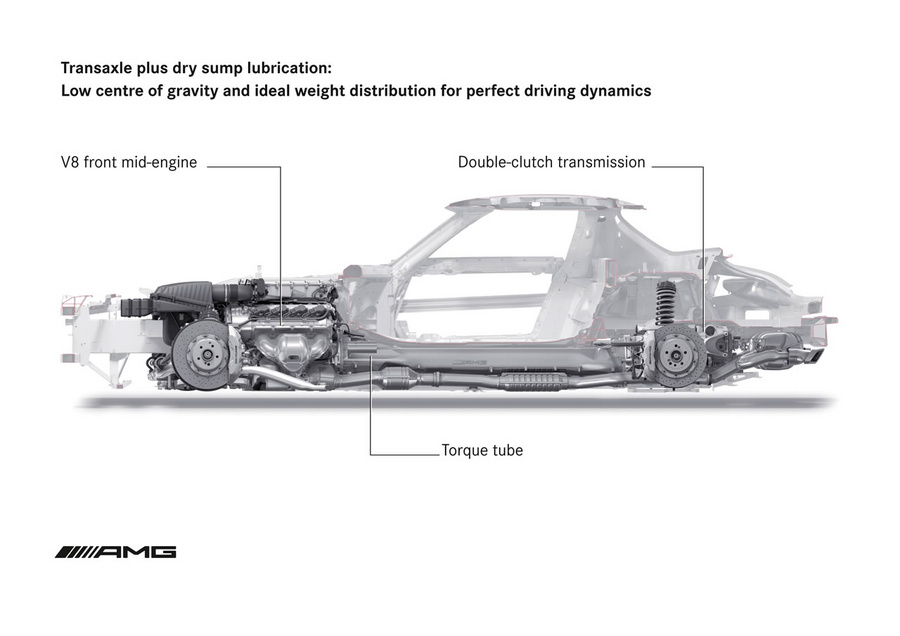 Transaxle plus dry sump lubrication:
Low centre of gravity and ideal weight distribution for perfect driving dynamics

V8 front mid-engine

Double-clutch transmission

Torque tube

AMG