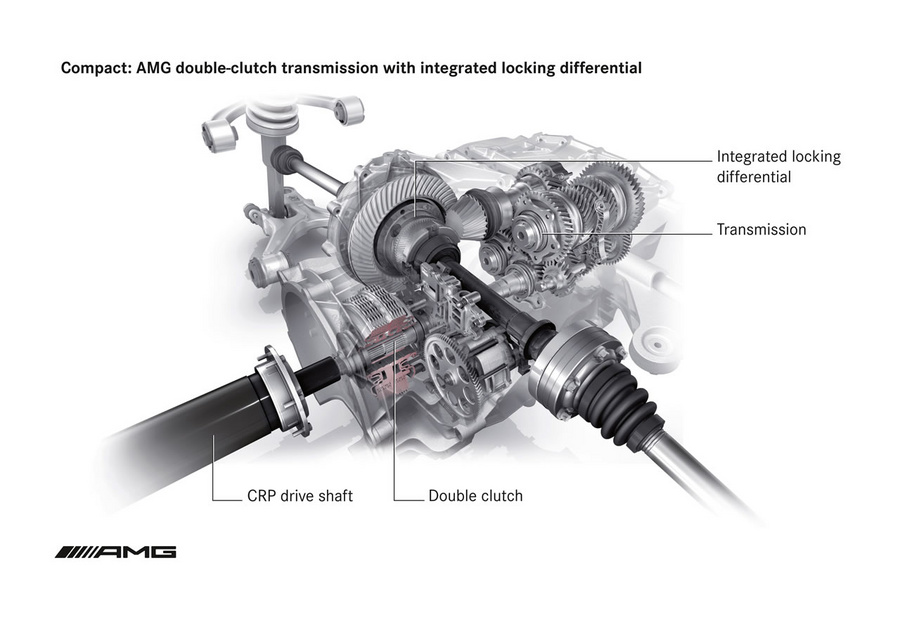 Compact: AMG double-clutch transmission with integrated locking differential

Integrated locking differential

Transmission

CRP drive shaft

Double clutch

AMG