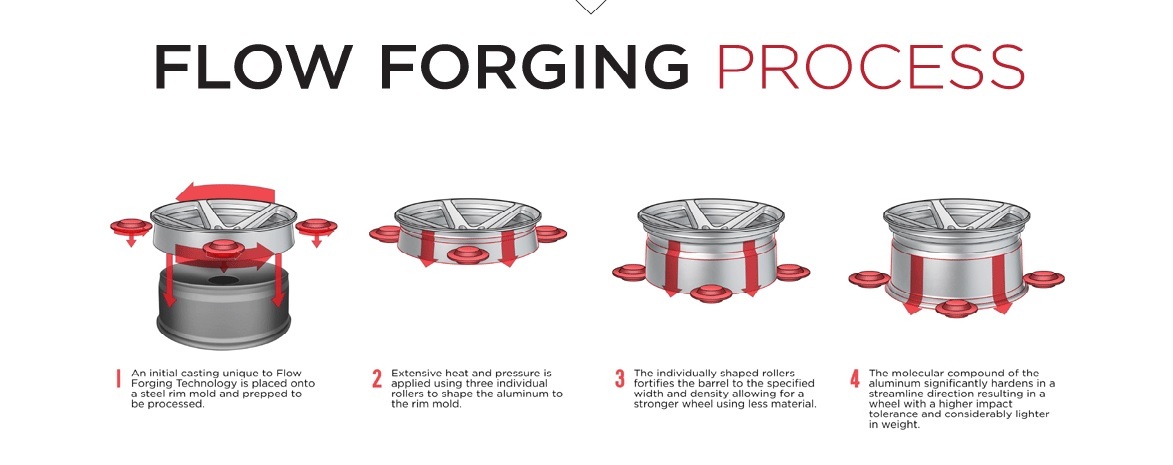 FLOW FORGING PROCESS

1 An initial casting unique to Flow Forging Technology is placed onto a steel rim mold and prepped to be processed.

2 Extensive heat and pressure is applied using three individual rollers to shape the aluminum to the rim mold.

3 The individually shaped rollers fortifies the barrel to the specified width and density allowing for a stronger wheel using less material.

4 The molecular compound of the aluminum significantly hardens in a streamline direction resulting in a wheel with a higher impact tolerance and considerably lighter in weight.